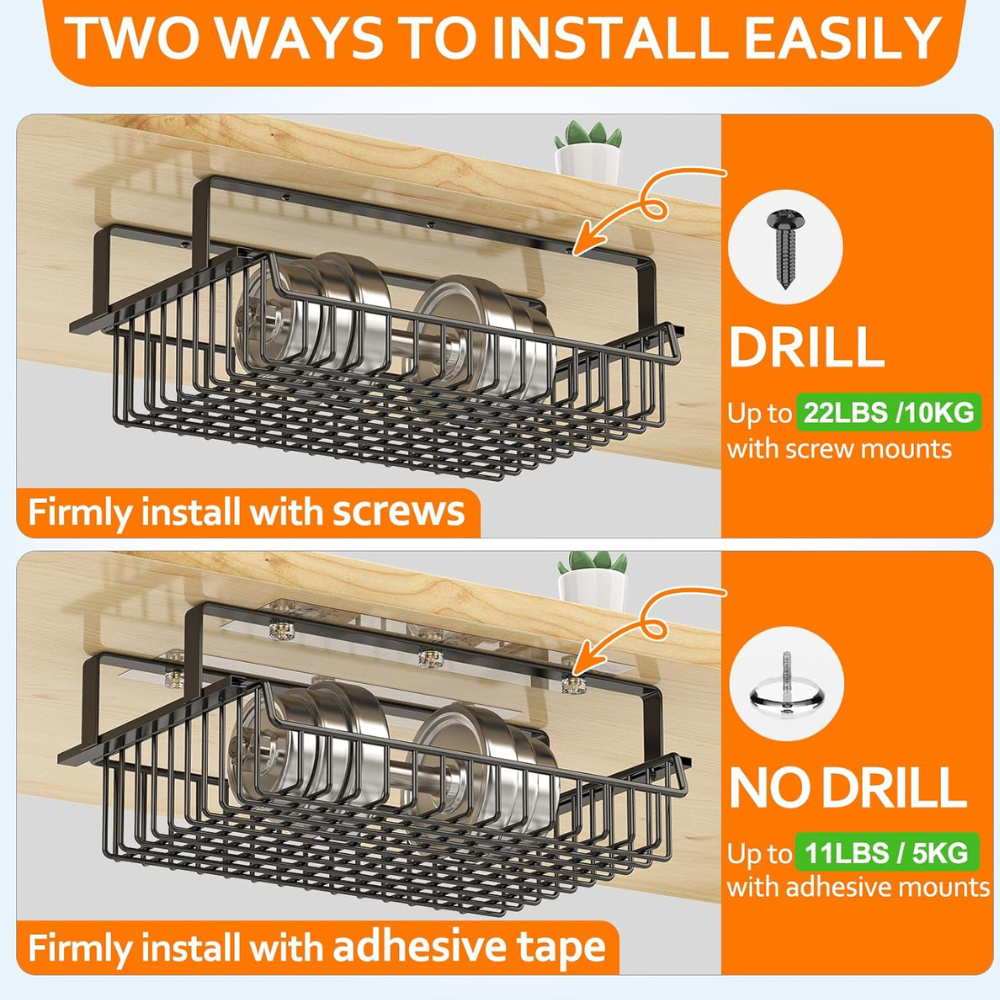 TWO WAYS TO INSTALL EASILY

DRILL

Up to 22LBS /10KG with screw mounts

Firmly install with screws

NO DRILL

Up to 11LBS / 5KG with adhesive mounts

Firmly install with adhesive tape